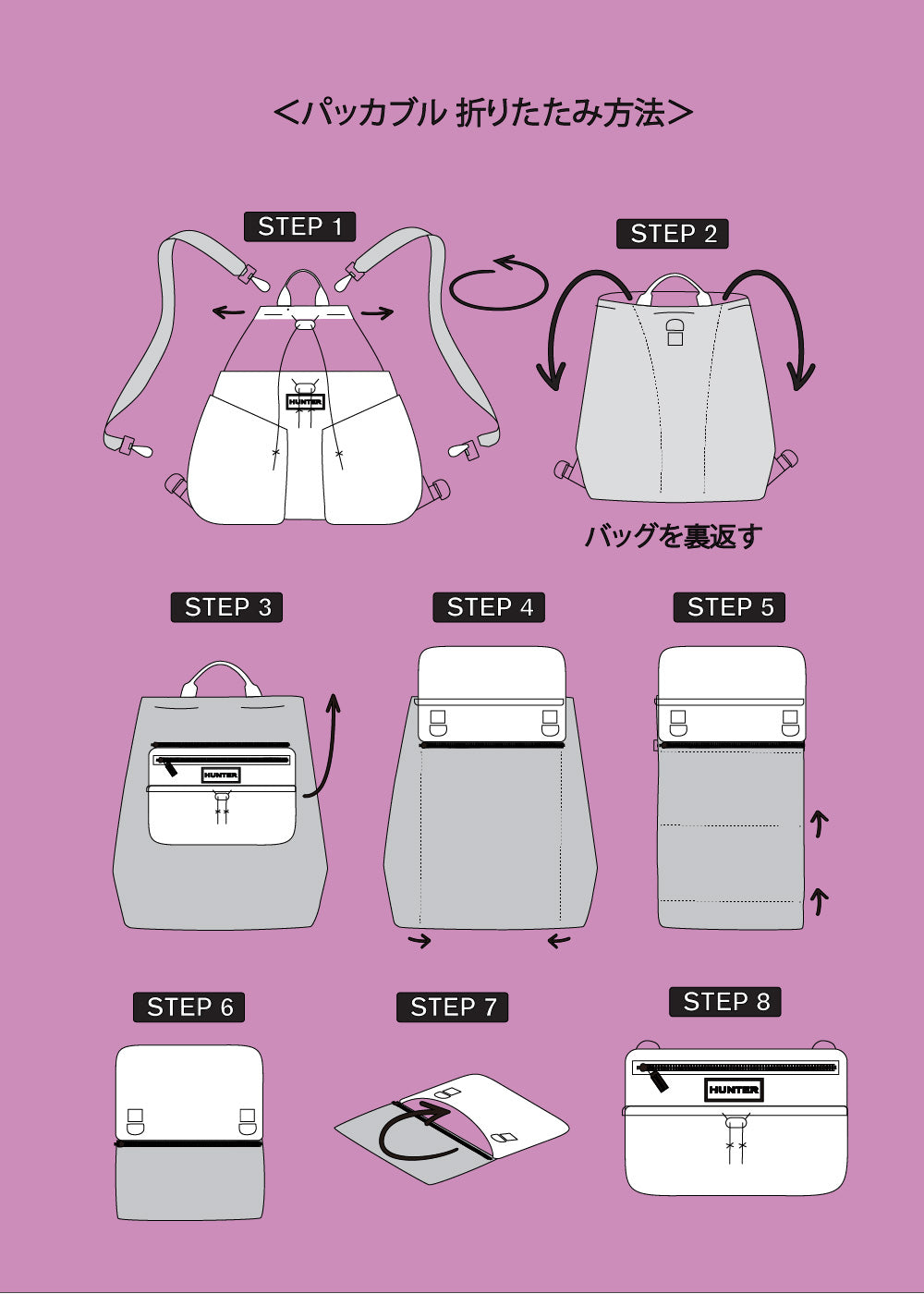 <パッカブル 折りたたみ方法>

STEP 1

HUNTER

STEP 2

バッグを裏返す

STEP 3

HUNTER

STEP 4

STEP 5

STEP 6

STEP 7

STEP 8

HUNTER