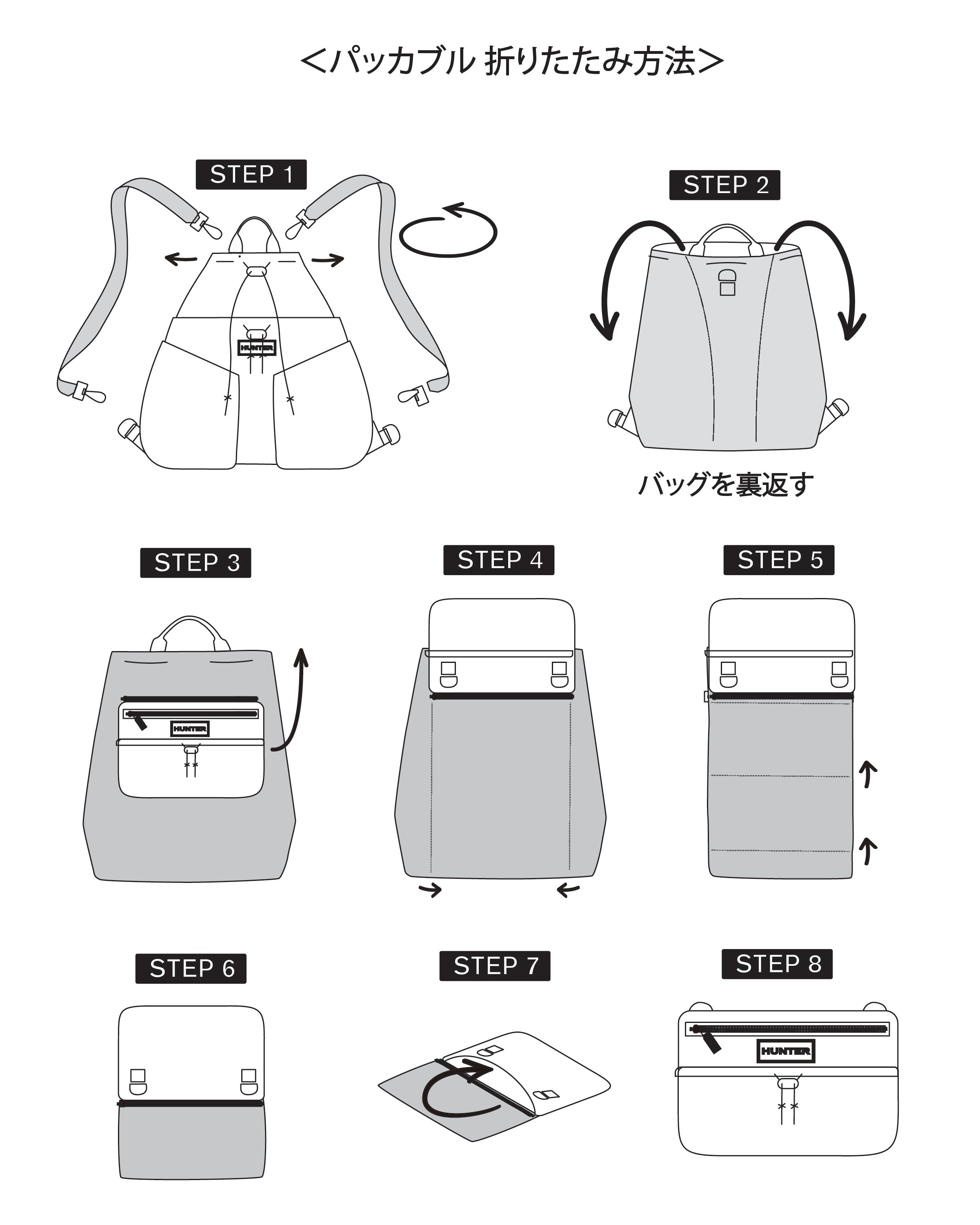 ＜パッカブル 折りたたみ方法＞

STEP 1

HUNTER

STEP 2

バッグを裏返す

STEP 3

HUNTER

STEP 4

STEP 5

STEP 6

STEP 7

STEP 8

HUNTER